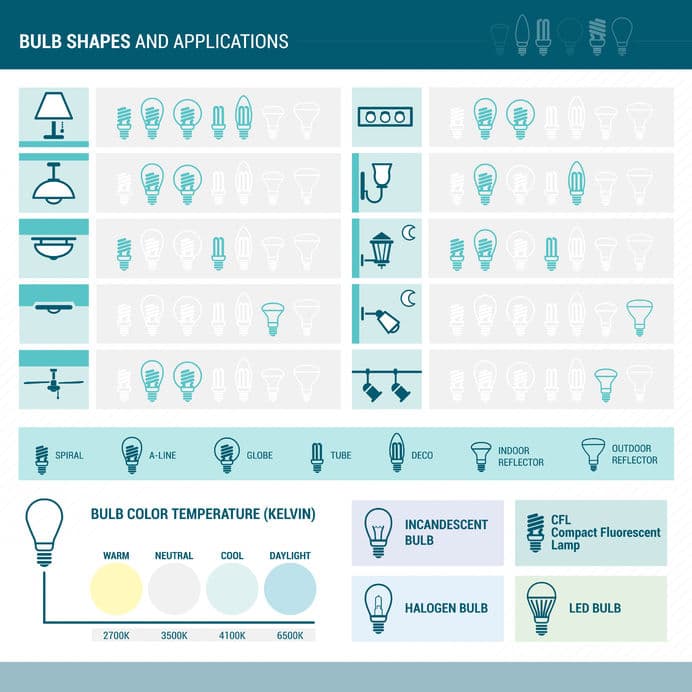 BULB SHAPES AND APPLICATIONS

SPIRAL

A-LINE

GLOBE

TUBE

DECO

INDOOR REFLECTOR

OUTDOOR REFLECTOR

BULB COLOR TEMPERATURE (KELVIN)

WARM

NEUTRAL

COOL

DAYLIGHT

2700K

3500K

4100K

6500K

INCANDESCENT BULB

CFL
Compact Fluorescent Lamp

HALOGEN BULB

LED BULB